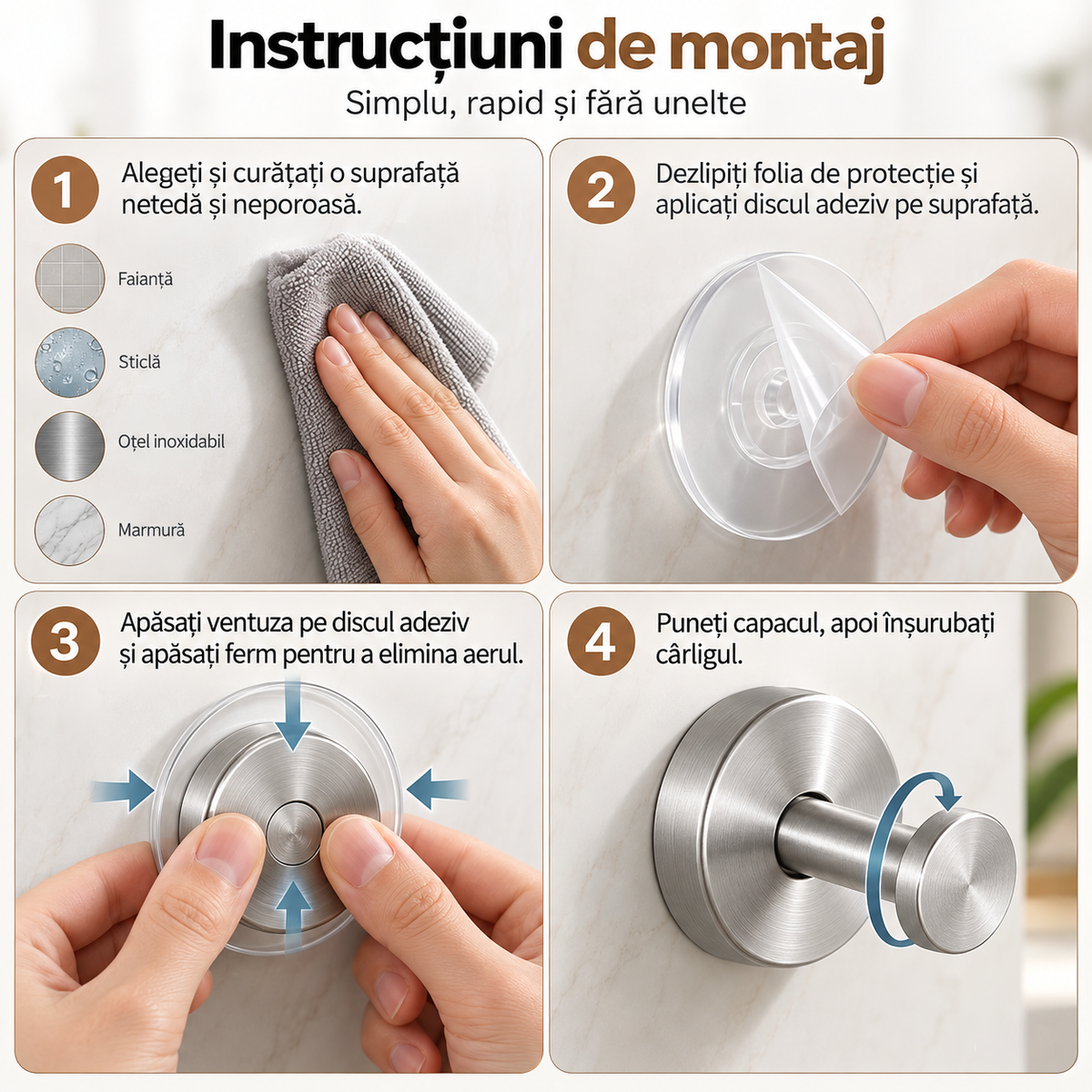 Instrucțiuni de montaj
Simplu, rapid și fără unelte

1 Alegeți și curățați o suprafață netedă și neporoasă.

Faianță
Sticlă
Oțel inoxidabil
Marmură

2 Dezlipiți folia de protecție și aplicați discul adeziv pe suprafață.

3 Apăsați ventuza pe discul adeziv și apăsați ferm pentru a elimina aerul.

4 Puneți capacul, apoi înșurubați cârligul.